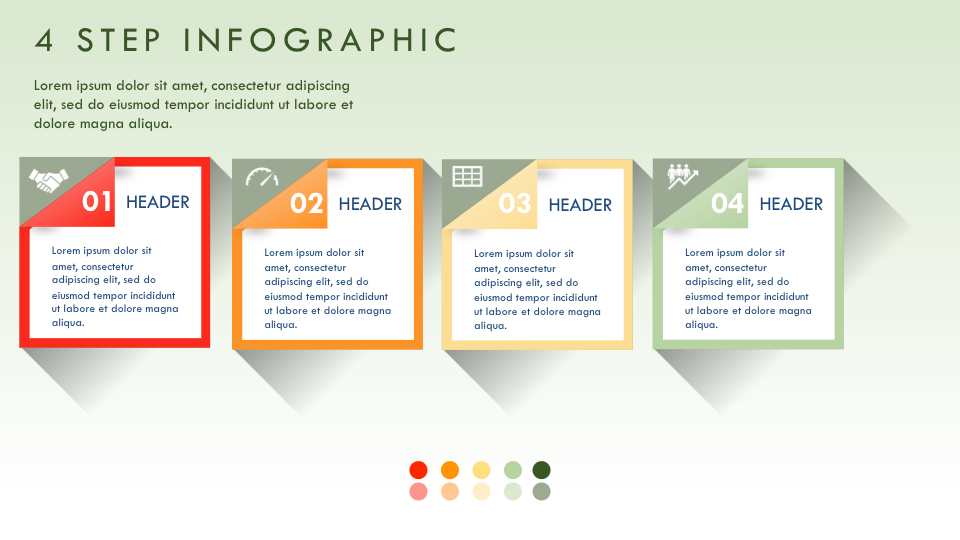 4 STEP INFOGRAPHIC

Lorem ipsum dolor sit amet, consectetur adipiscing elit, sed do eiusmod tempor incididunt ut labore et dolore magna aliqua.

01 HEADER

Lorem ipsum dolor sit amet, consectetur adipiscing elit, sed do eiusmod tempor incididunt ut labore et dolore magna aliqua.

02 HEADER

Lorem ipsum dolor sit amet, consectetur adipiscing elit, sed do eiusmod tempor incididunt ut labore et dolore magna aliqua.

03 HEADER

Lorem ipsum dolor sit amet, consectetur adipiscing elit, sed do eiusmod tempor incididunt ut labore et dolore magna aliqua.

04 HEADER

Lorem ipsum dolor sit amet, consectetur adipiscing elit, sed do eiusmod tempor incididunt ut labore et dolore magna aliqua.